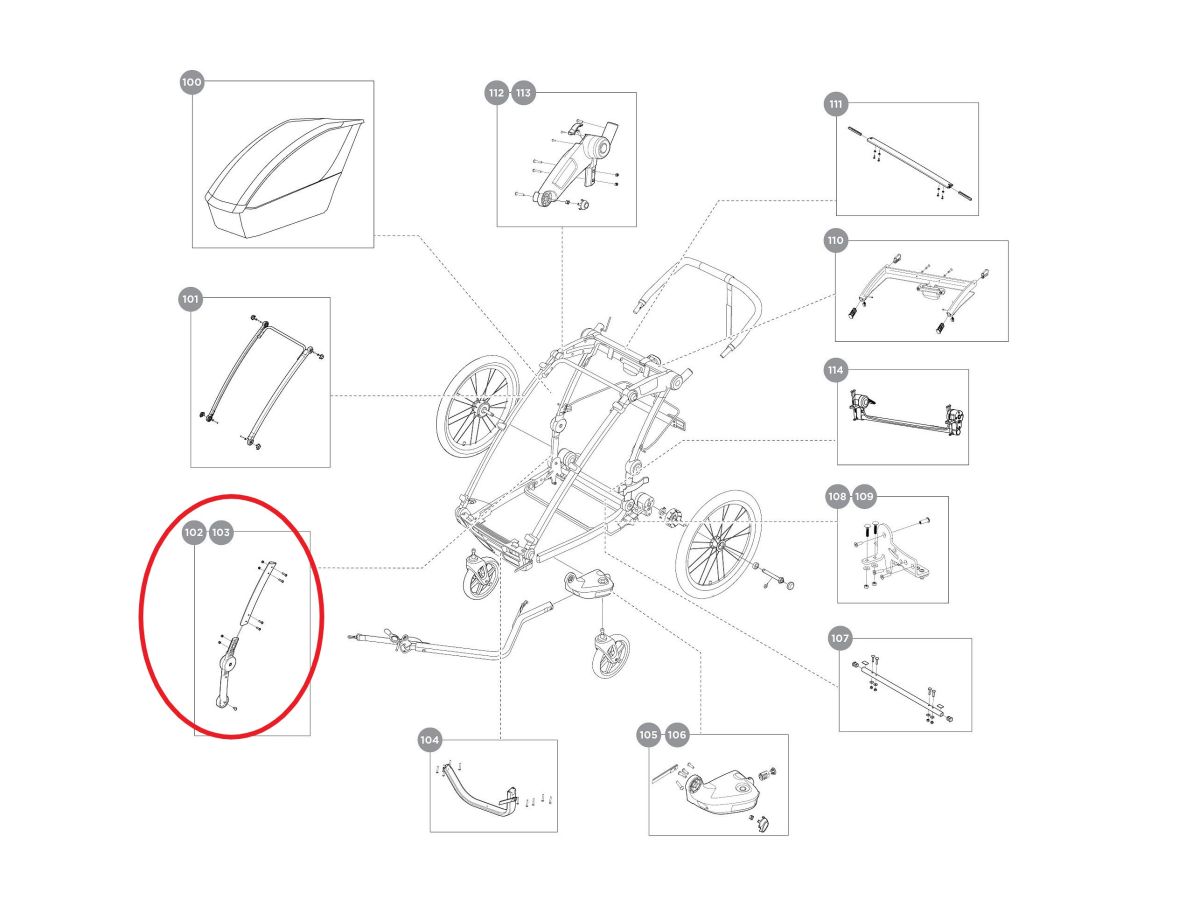 100

112 113

111

110

101

114

102 103

108 109

107

104

105 106