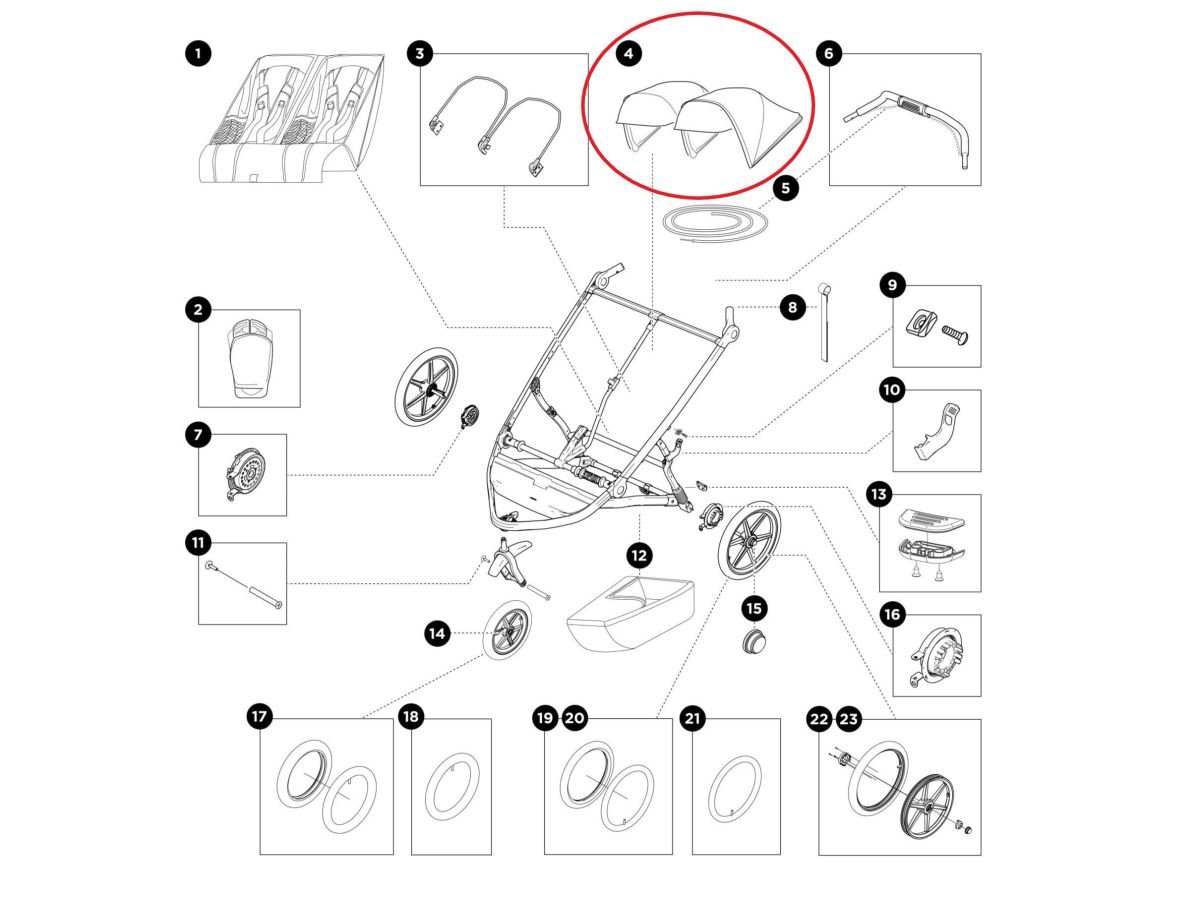 1
3
4
6
5
2
8
9
10
7
13
11
12
15
14
16
17
18
19 20
21
22 23