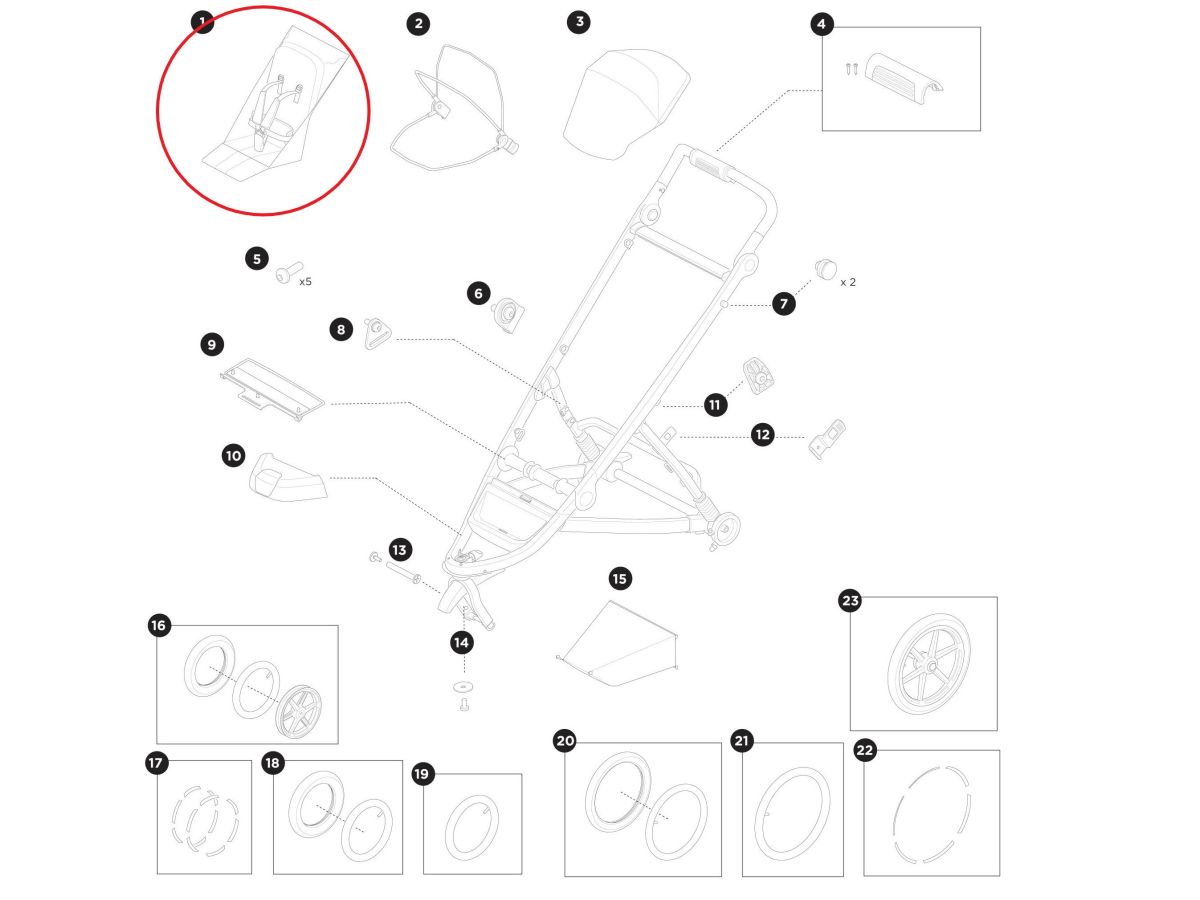 1
2
3
4
5
x5
6
7
x 2
8
9
10
11
12
13
14
15
16
17
18
19
20
21
22
23