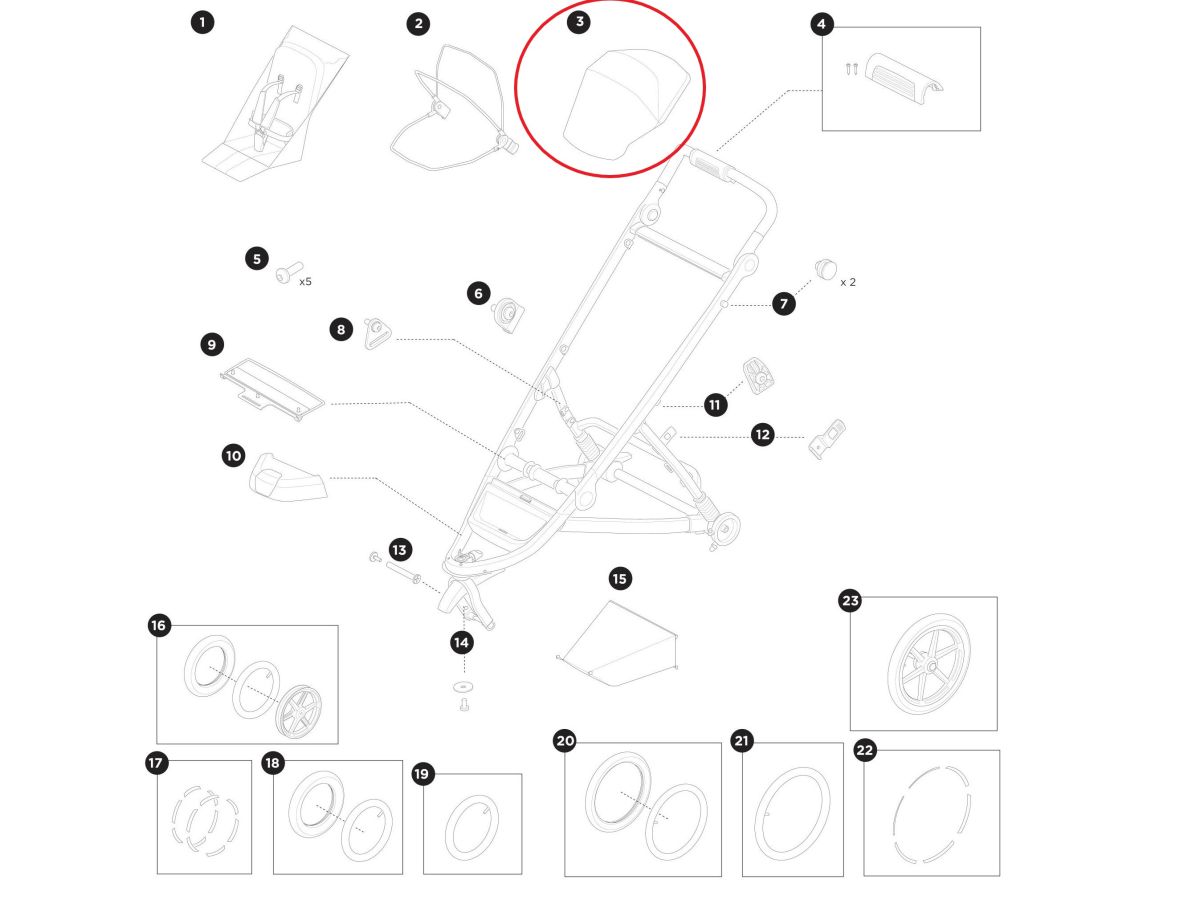 1
2
3
4
5
x5
6
7
x 2
8
9
10
11
12
13
14
15
16
17
18
19
20
21
22
23