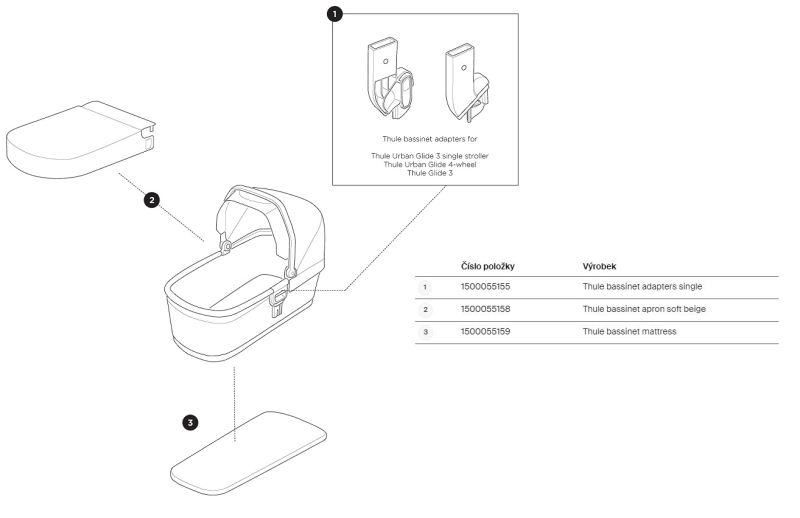 1

Thule bassinet adapters for

Thule Urban Glide 3 single stroller
Thule Urban Glide 4-wheel
Thule Glide 3

2

3

| | Číslo položky | Výrobek |
|---|---|---|
| 1 | 1500055155 | Thule bassinet adapters single |
| 2 | 1500055158 | Thule bassinet apron soft beige |
| 3 | 1500055159 | Thule bassinet mattress |